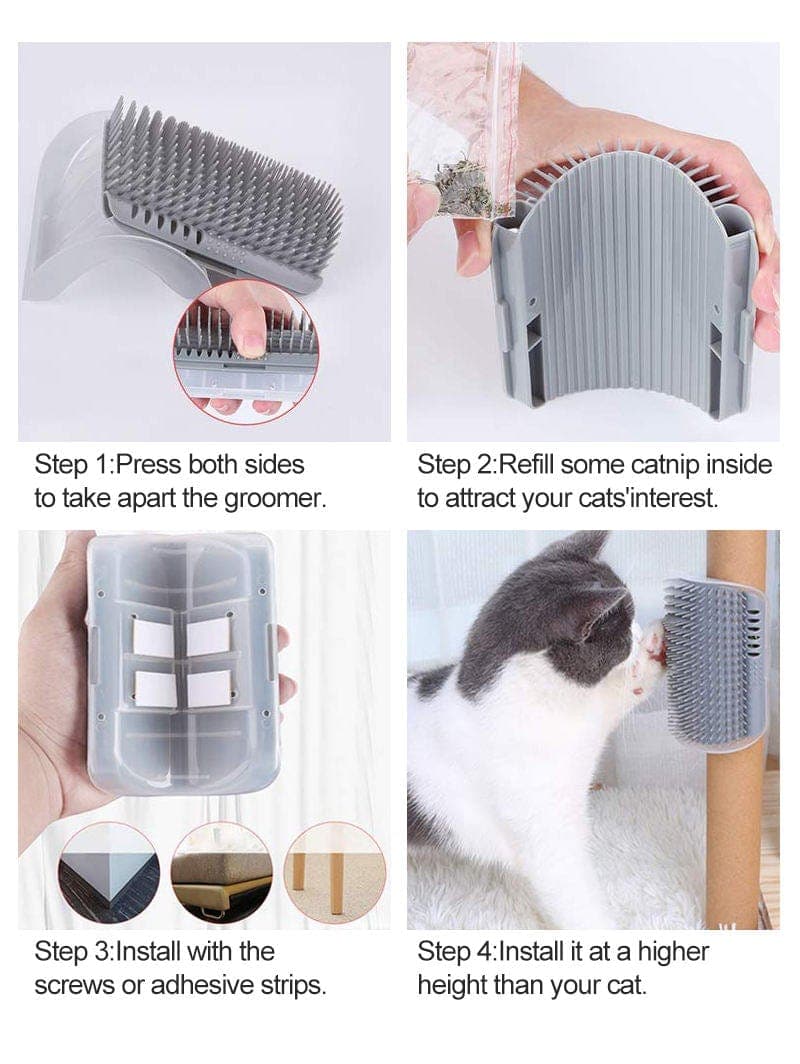 Step 1:Press both sides to take apart the groomer.

Step 2:Refill some catnip inside to attract your cats'interest.

Step 3:Install with the screws or adhesive strips.

Step 4:Install it at a higher height than your cat.