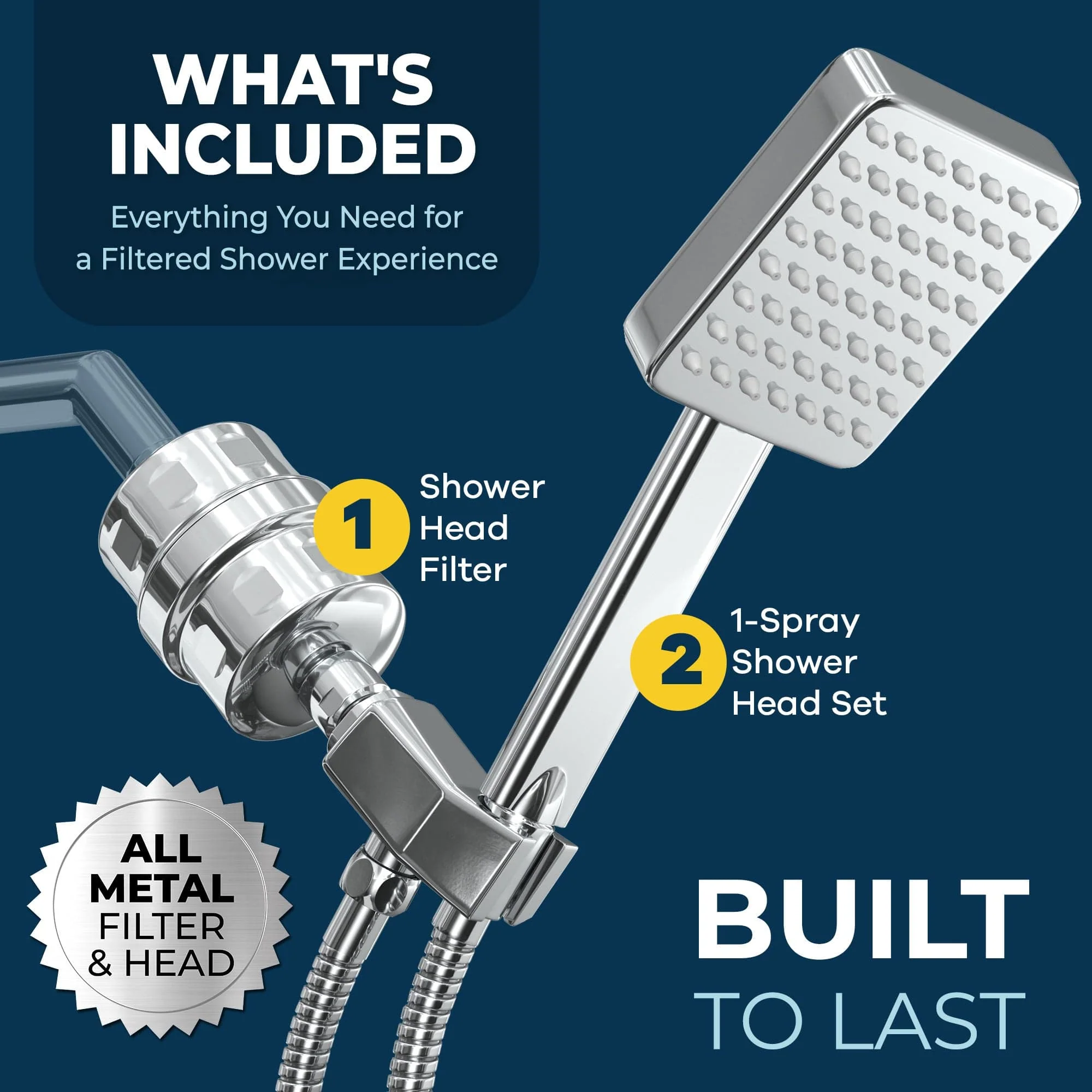 WHAT'S INCLUDED

Everything You Need for a Filtered Shower Experience

1 Shower Head Filter

2 1-Spray Shower Head Set

ALL METAL FILTER & HEAD

BUILT TO LAST