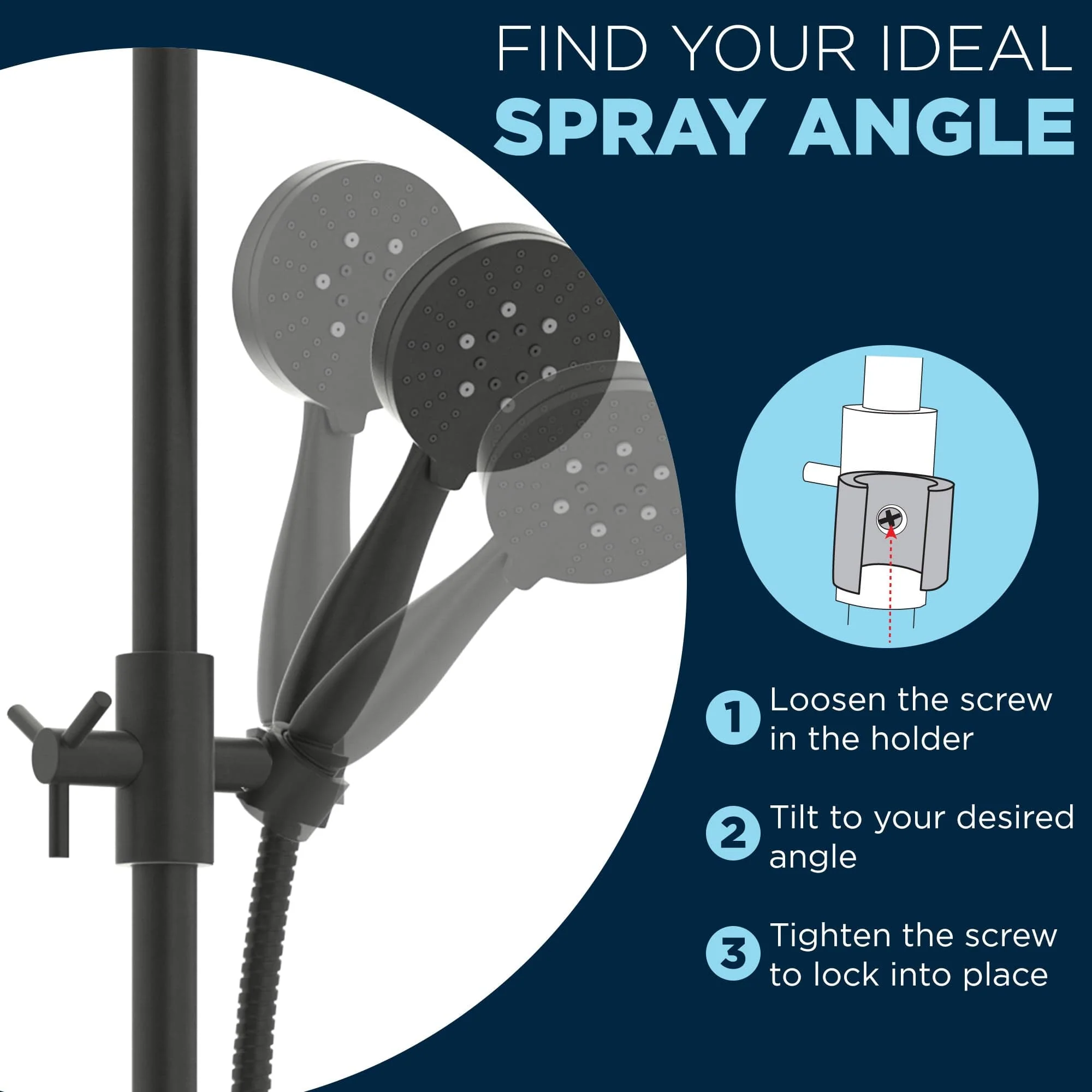 FIND YOUR IDEAL
SPRAY ANGLE

1 Loosen the screw in the holder

2 Tilt to your desired angle

3 Tighten the screw to lock into place