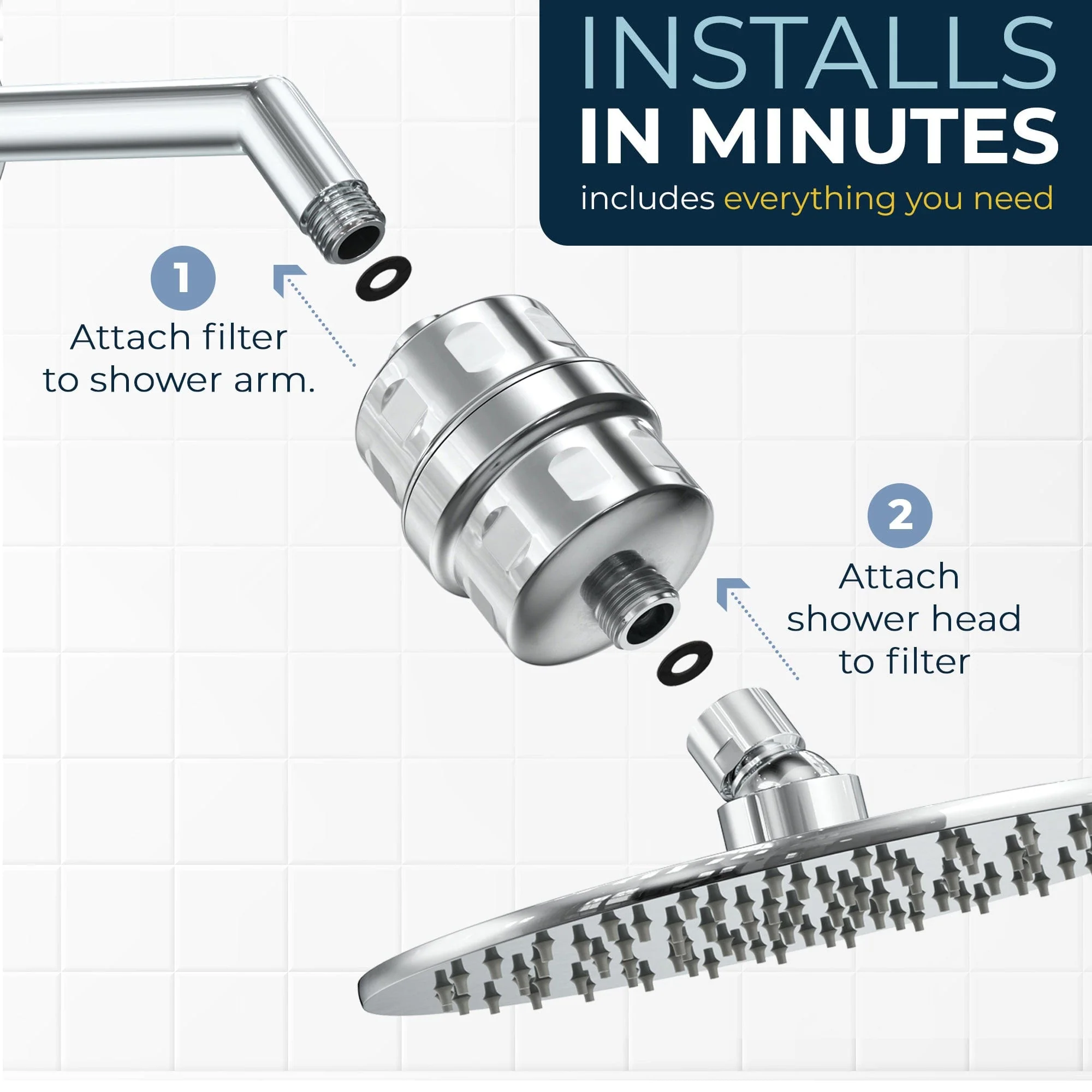 INSTALLS
IN MINUTES
includes everything you need

1
Attach filter to shower arm.

2
Attach shower head to filter