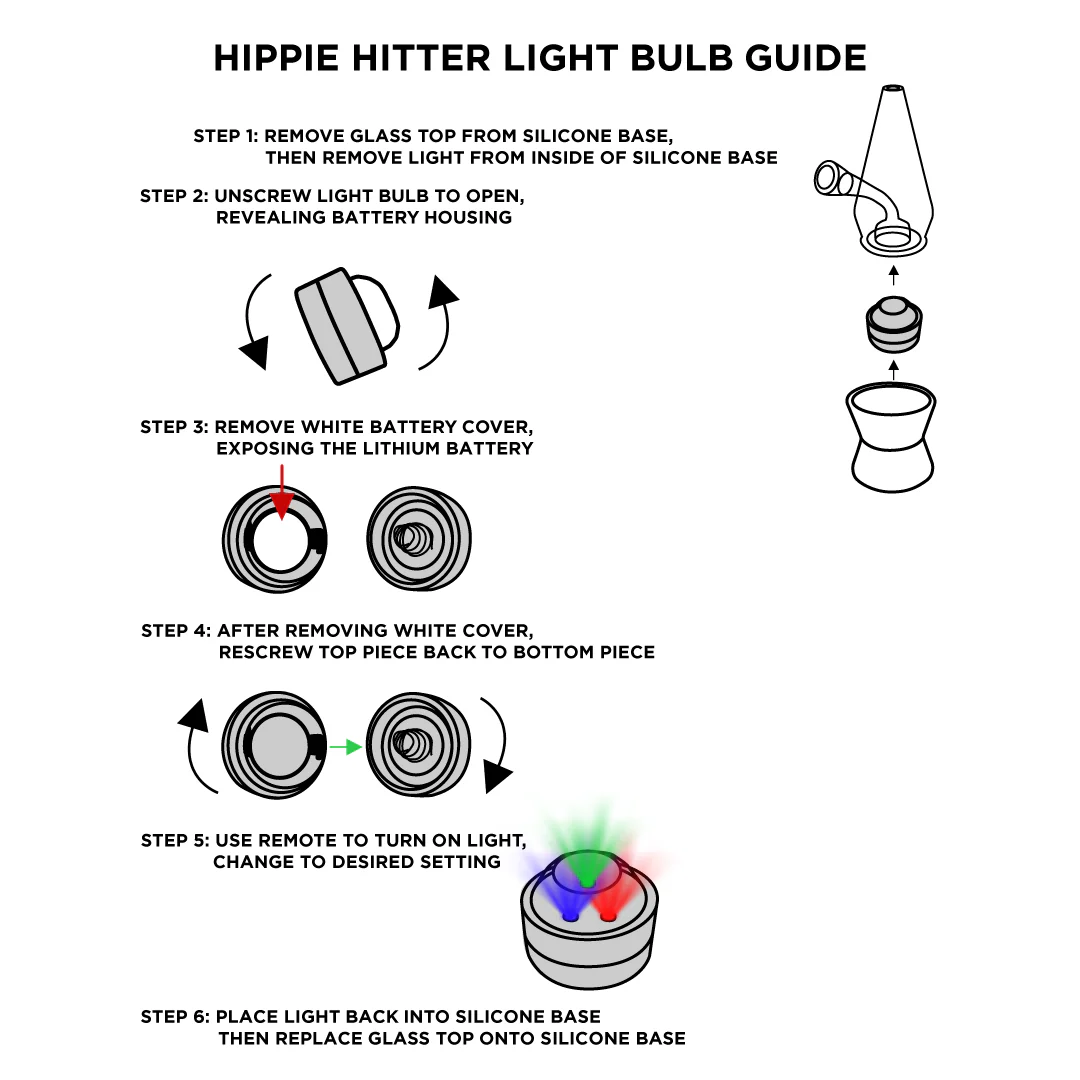 HIPPIE HITTER LIGHT BULB GUIDE

STEP 1: REMOVE GLASS TOP FROM SILICONE BASE, THEN REMOVE LIGHT FROM INSIDE OF SILICONE BASE

STEP 2: UNSCREW LIGHT BULB TO OPEN, REVEALING BATTERY HOUSING

STEP 3: REMOVE WHITE BATTERY COVER, EXPOSING THE LITHIUM BATTERY

STEP 4: AFTER REMOVING WHITE COVER, RESCREW TOP PIECE BACK TO BOTTOM PIECE

STEP 5: USE REMOTE TO TURN ON LIGHT, CHANGE TO DESIRED SETTING

STEP 6: PLACE LIGHT BACK INTO SILICONE BASE THEN REPLACE GLASS TOP ONTO SILICONE BASE