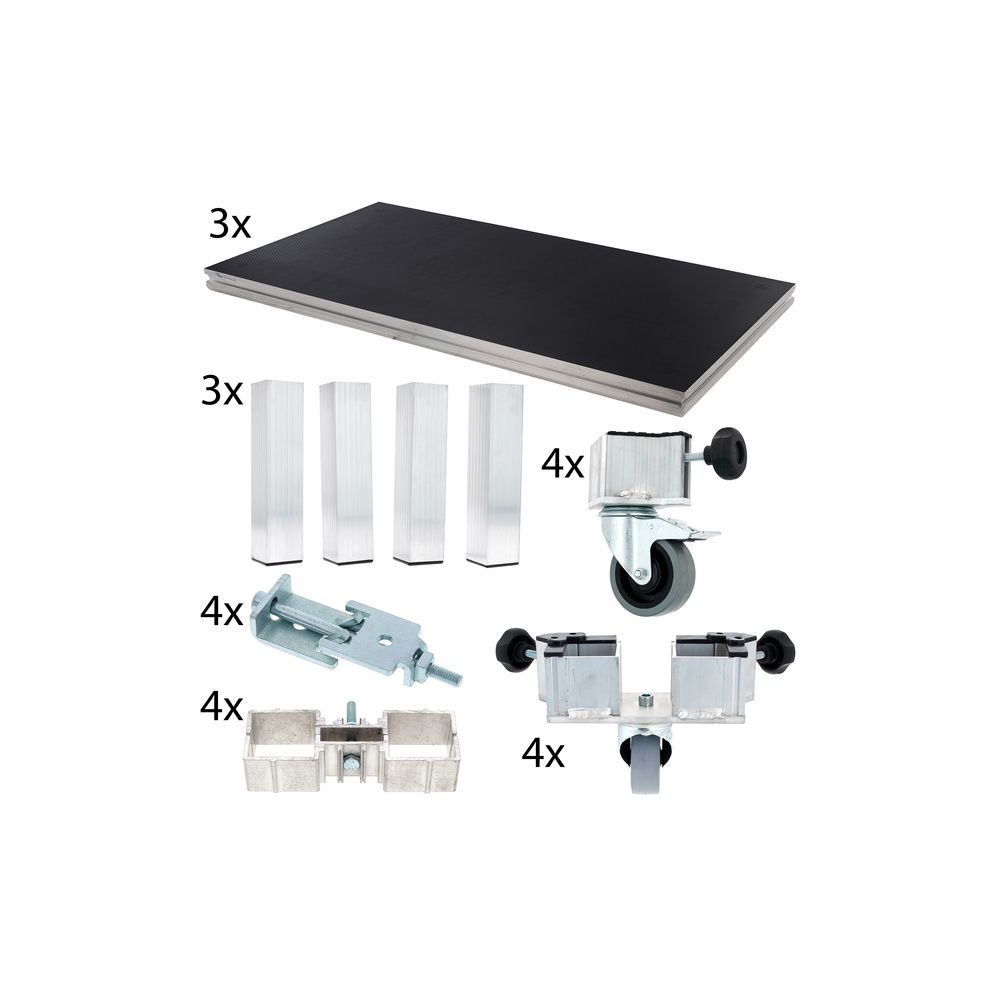 3x

3x

4x

4x

4x

4x