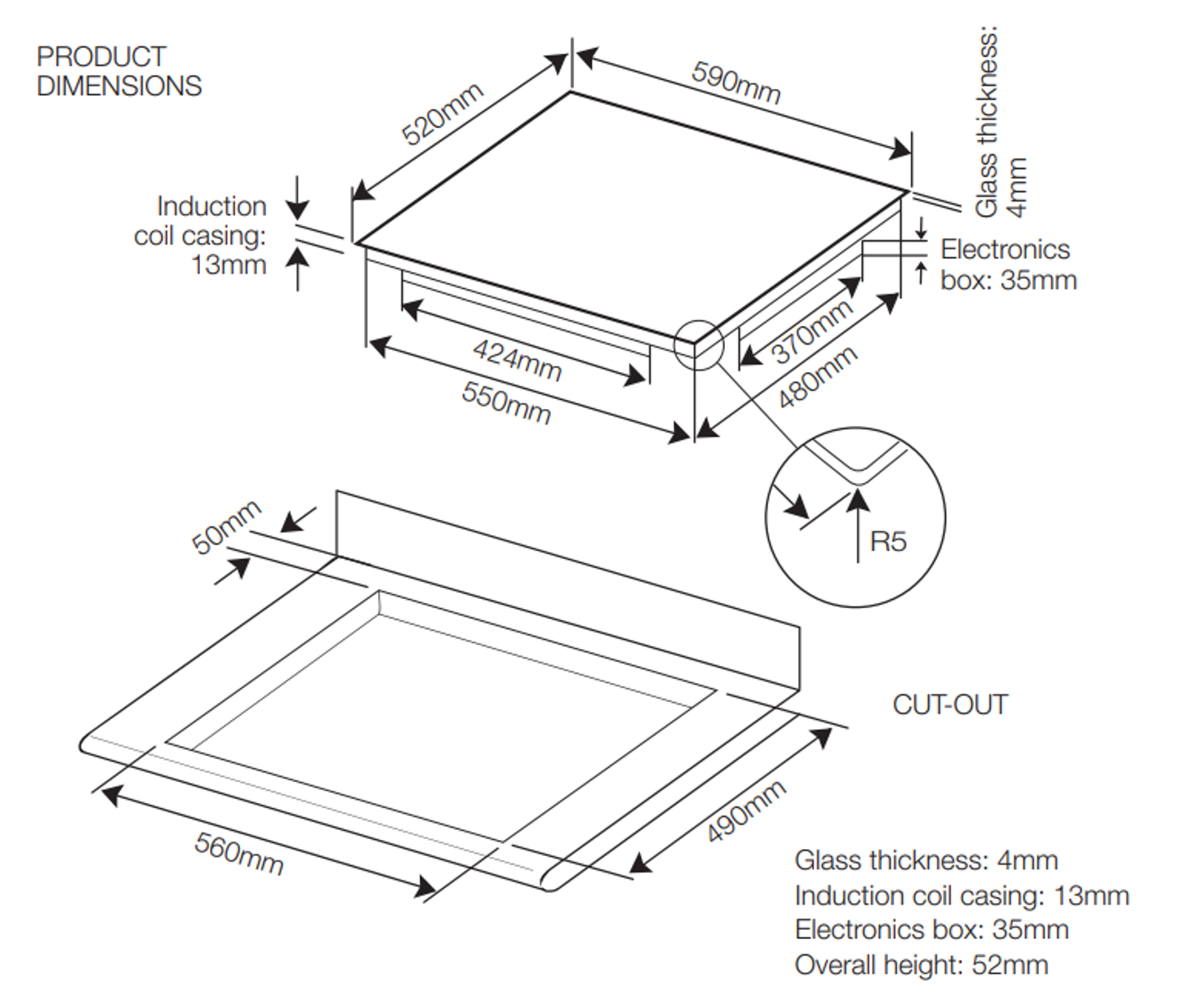 PRODUCT DIMENSIONS

520mm

590mm

Glass thickness: 4mm

Induction coil casing: 13mm

Electronics box: 35mm

424mm

550mm

370mm

480mm

R5

50mm

CUT-OUT

560mm

490mm

Glass thickness: 4mm
Induction coil casing: 13mm
Electronics box: 35mm
Overall height: 52mm