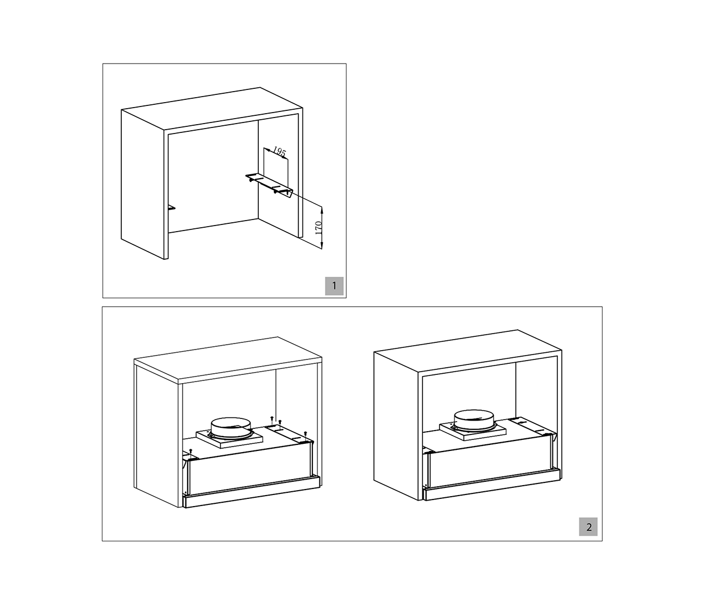 195
170
1
2