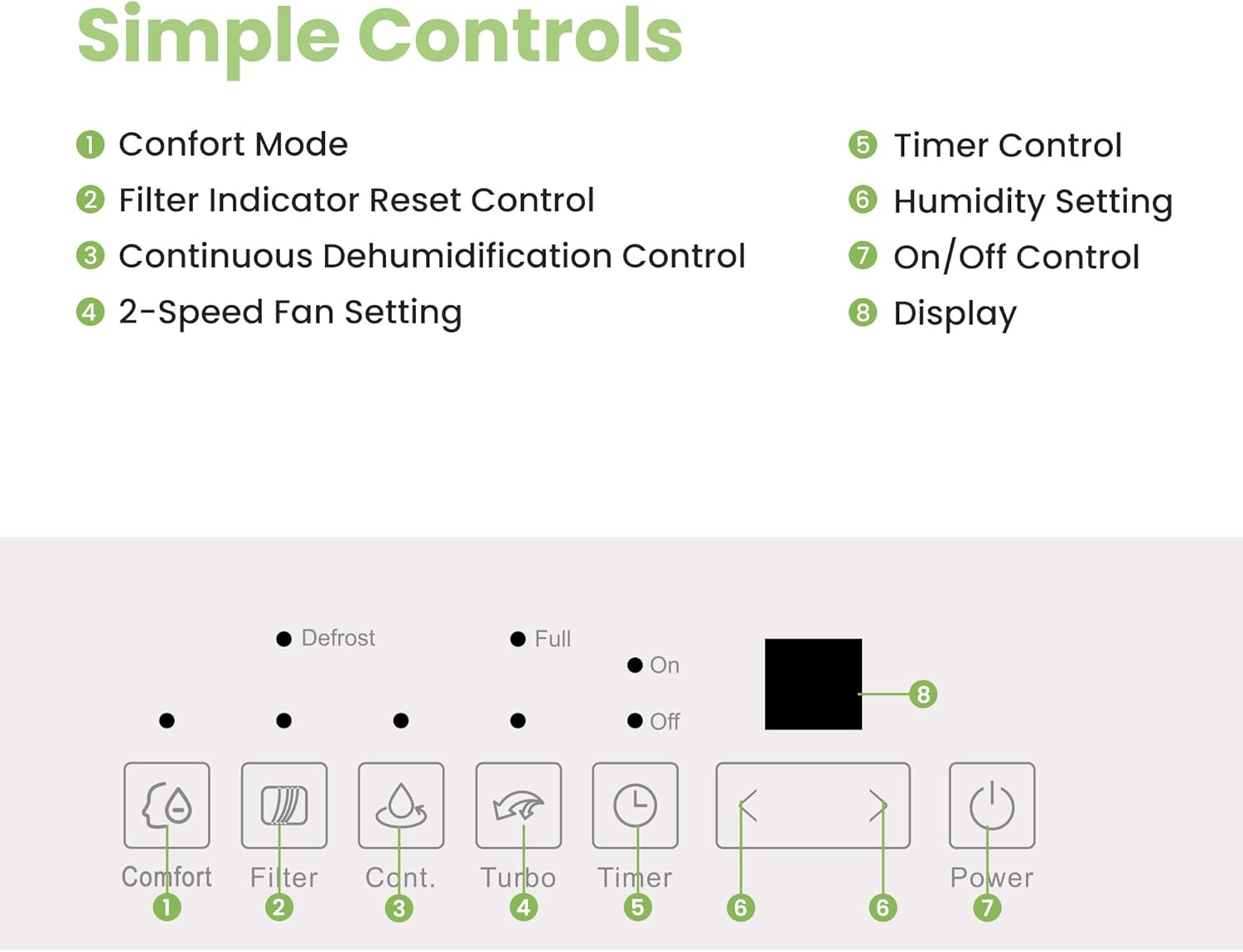 Simple Controls

1 Confort Mode
2 Filter Indicator Reset Control
3 Continuous Dehumidification Control
4 2-Speed Fan Setting

5 Timer Control
6 Humidity Setting
7 On/Off Control
8 Display

Defrost
Full
On
Off
8
Comfort
Filter
Cont.
Turbo
Timer
Power
1
2
3
4
5
6
6
7