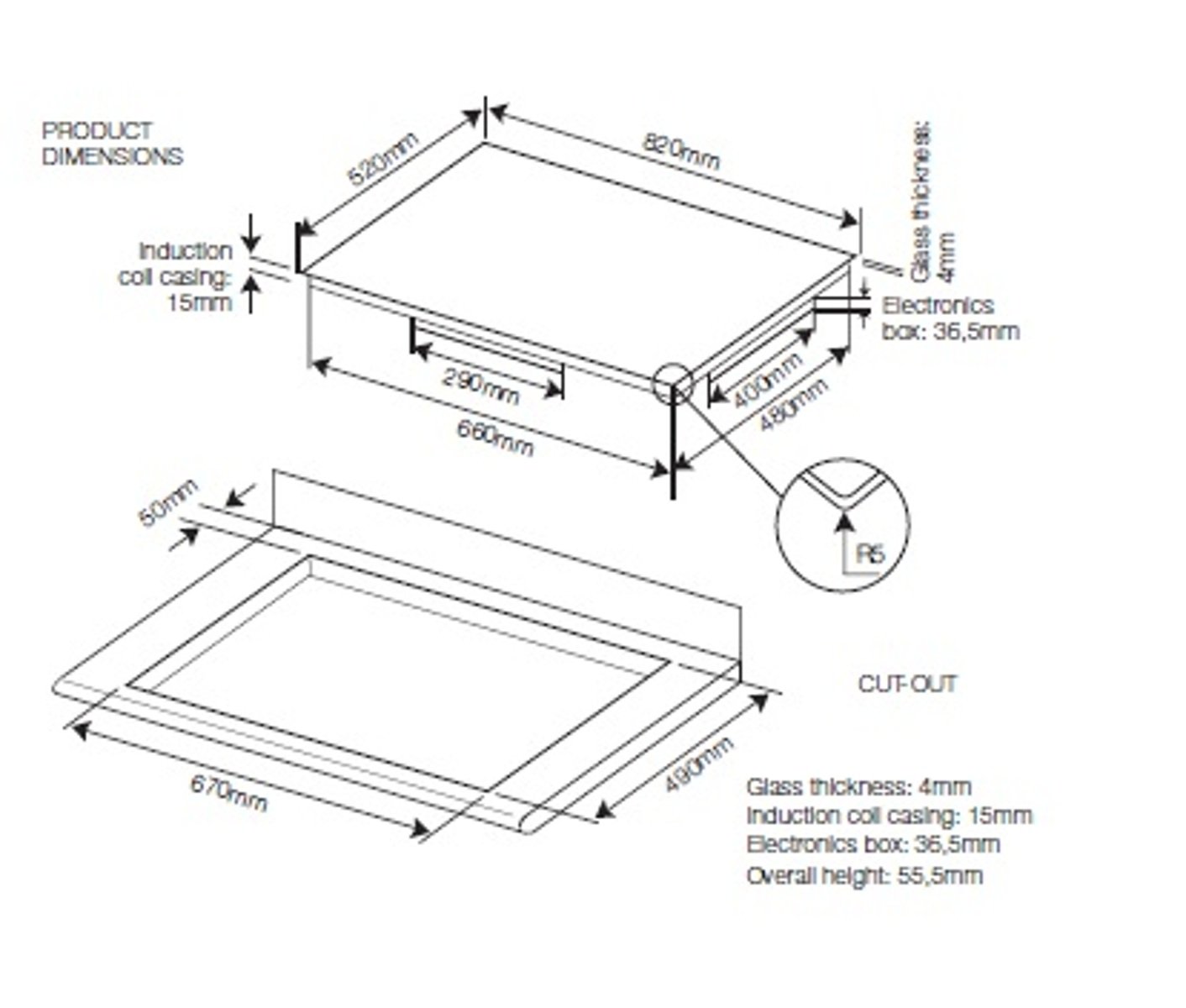 PRODUCT DIMENSIONS

520mm

820mm

Glass thickness: 4mm

Induction coil casing: 15mm

Electronics box: 36,5mm

290mm

660mm

400mm

480mm

R5

50mm

CUT-OUT

670mm

490mm

Glass thickness: 4mm
Induction coil casing: 15mm
Electronics box: 36,5mm
Overall height: 55,5mm