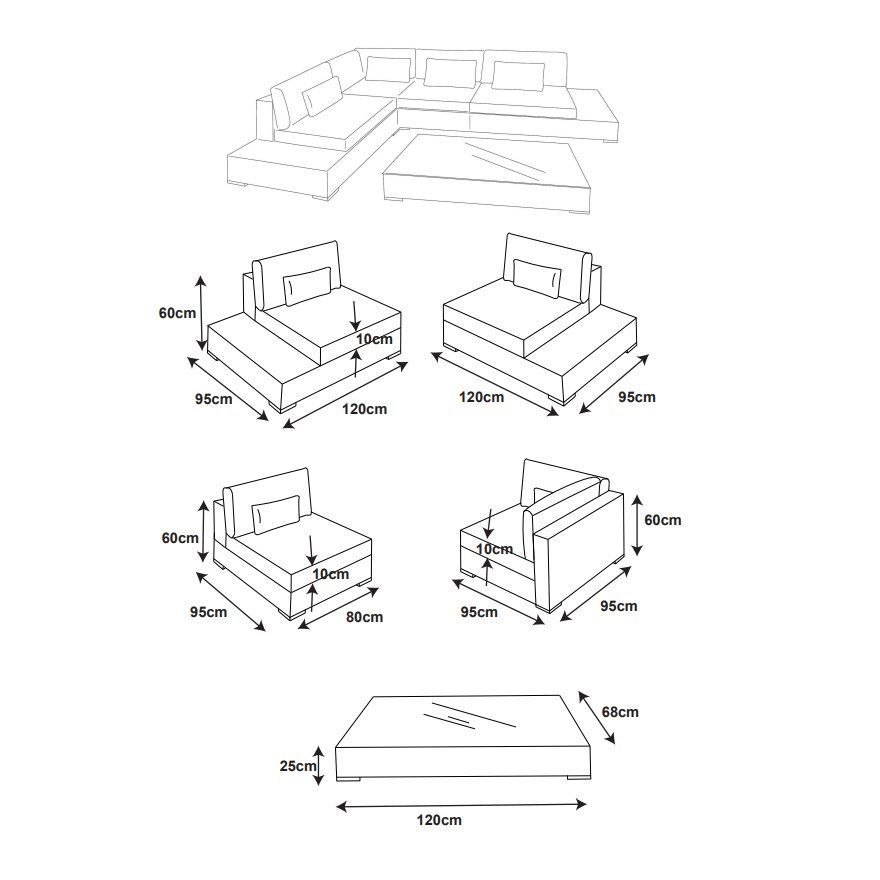 60cm
10cm
95cm
120cm
120cm
95cm
60cm
10cm
95cm
80cm
60cm
10cm
95cm
95cm
68cm
25cm
120cm